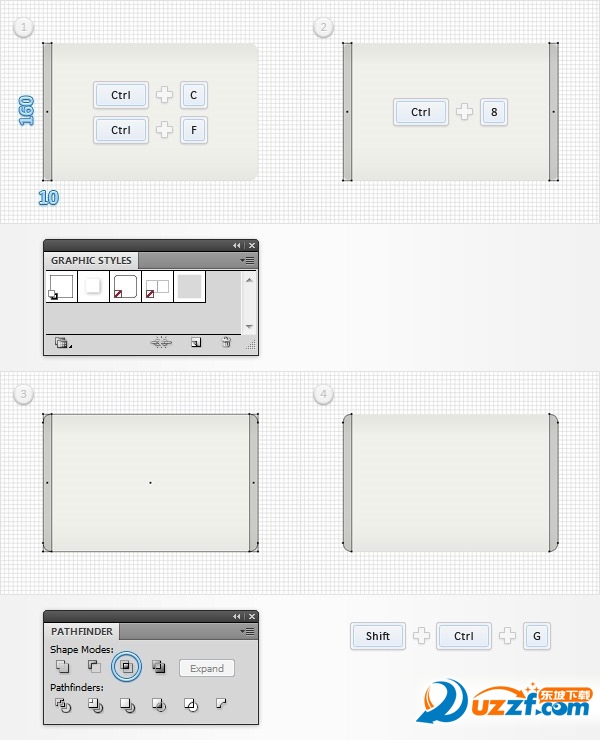 1

160

10

Ctrl + C

Ctrl + F

2

Ctrl + 8

GRAPHIC STYLES

3

4

PATHFINDER

Shape Modes:

Expand

Pathfinders:

Shift + Ctrl + G

uzzf.com 东坡下载