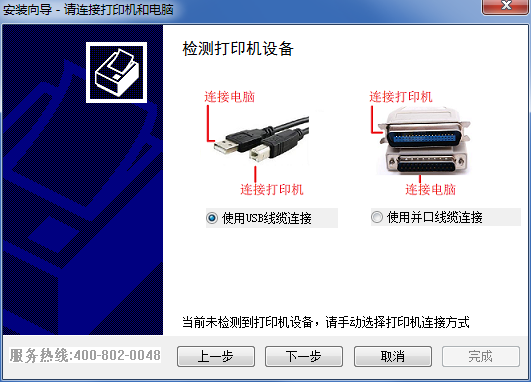 安装向导 - 请连接打印机和电脑

检测打印机设备

连接电脑

连接打印机

使用USB线缆连接

连接打印机

连接电脑

使用并口线缆连接

当前未检测到打印机设备，请手动选择打印机连接方式

服务热线:400-802-0048

上一步

下一步

取消

完成