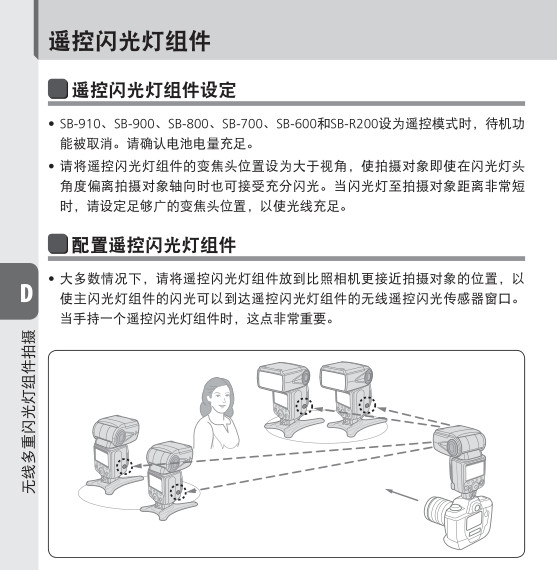 遥控闪光灯组件

遥控闪光灯组件设定

• SB-910、SB-900、SB-800、SB-700、SB-600和SB-R200设为遥控模式时，待机功能被取消。请确认电池电量充足。

• 请将遥控闪光灯组件的变焦头位置设为大于视角，使拍摄对象即使在闪光灯头角度偏离拍摄对象轴向时也可接受充分闪光。当闪光灯至拍摄对象距离非常短时，请设定足够广的变焦头位置，以使光线充足。

配置遥控闪光灯组件

• 大多数情况下，请将遥控闪光灯组件放到比照相机更接近拍摄对象的位置，以使主闪光灯组件的闪光可以到达遥控闪光灯组件的无线遥控闪光传感器窗口。当手持一个遥控闪光灯组件时，这点非常重要。

D

无线多重闪光灯组件拍摄