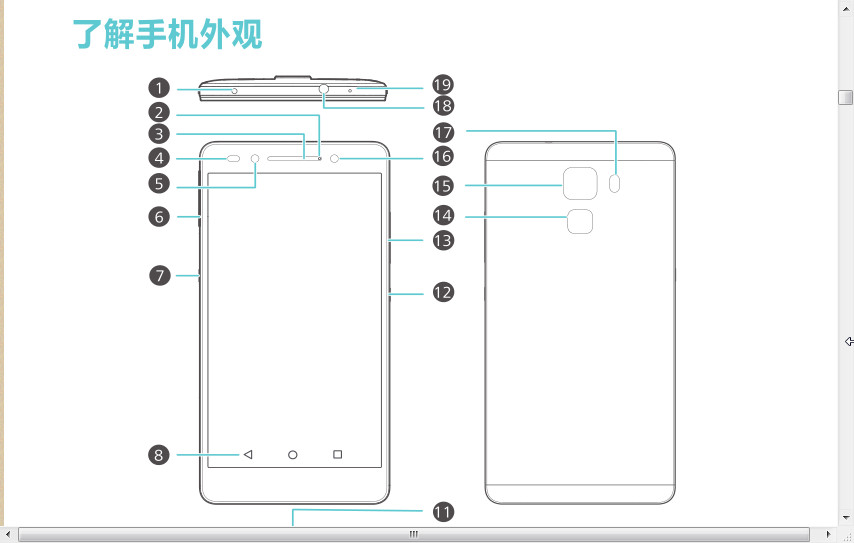 了解手机外观

1
2
3
4
5
6
7
8
19
18
17
16
15
14
13
12
11