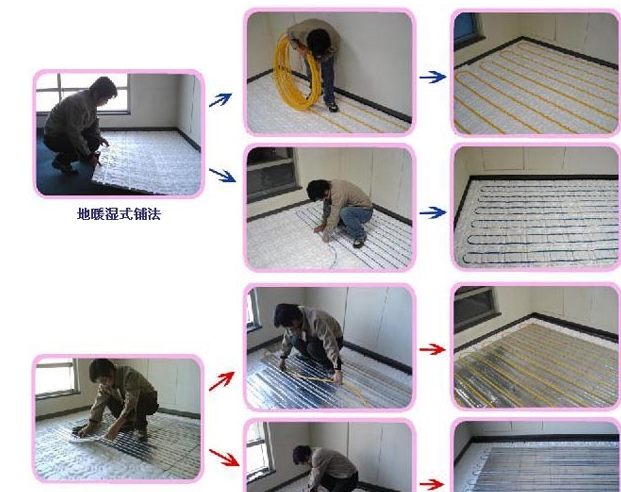 地暖湿式铺法