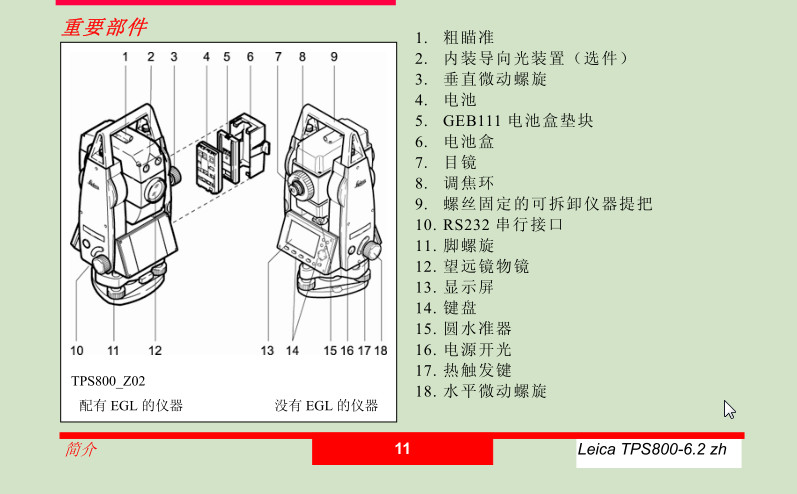 重要部件

1 2 3 4 5 6 7 8 9

10 11 12 13 14 15 16 17 18

TPS800_Z02

配有 EGL 的仪器 没有 EGL 的仪器

1. 粗瞄准
2. 内装导向光装置（选件）
3. 垂直微动螺旋
4. 电池
5. GEB111 电池盒垫块
6. 电池盒
7. 目镜
8. 调焦环
9. 螺丝固定的可拆卸仪器提把
10. RS232 串行接口
11. 脚螺旋
12. 望远镜物镜
13. 显示屏
14. 键盘
15. 圆水准器
16. 电源开光
17. 热触发键
18. 水平微动螺旋

简介

11

Leica TPS800-6.2 zh