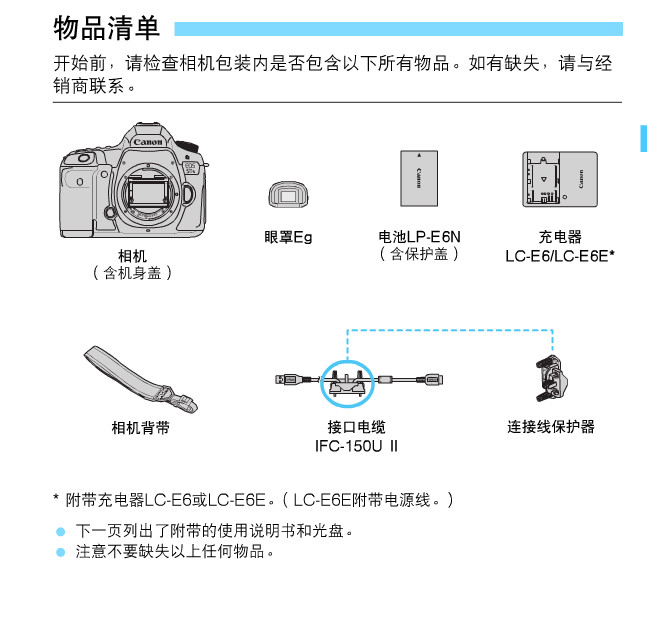 物品清单

开始前，请检查相机包装内是否包含以下所有物品。如有缺失，请与经销商联系。

Canon
EOS 5Ds

相机
（含机身盖）

眼罩Eg

Canon

电池LP-E6N
（含保护盖）

Canon

充电器
LC-E6/LC-E6E*

相机背带

接口电缆
IFC-150U II

连接线保护器

* 附带充电器LC-E6或LC-E6E。（LC-E6E附带电源线。）

● 下一页列出了附带的使用说明书和光盘。
● 注意不要缺失以上任何物品。