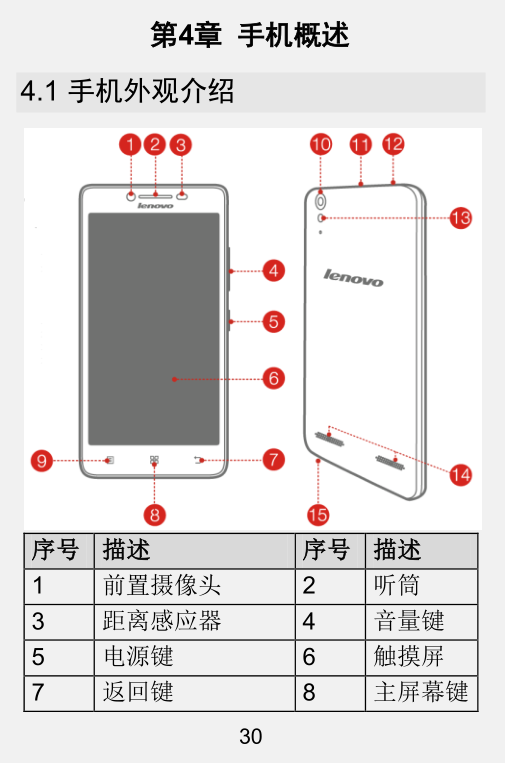 第4章 手机概述

4.1 手机外观介绍

1 2 3 lenovo 4 5 6 7 8 9 10 11 12 13 lenovo 14 15

| 序号 | 描述 | 序号 | 描述 |
|---|---|---|---|
| 1 | 前置摄像头 | 2 | 听筒 |
| 3 | 距离感应器 | 4 | 音量键 |
| 5 | 电源键 | 6 | 触摸屏 |
| 7 | 返回键 | 8 | 主屏幕键 |

30