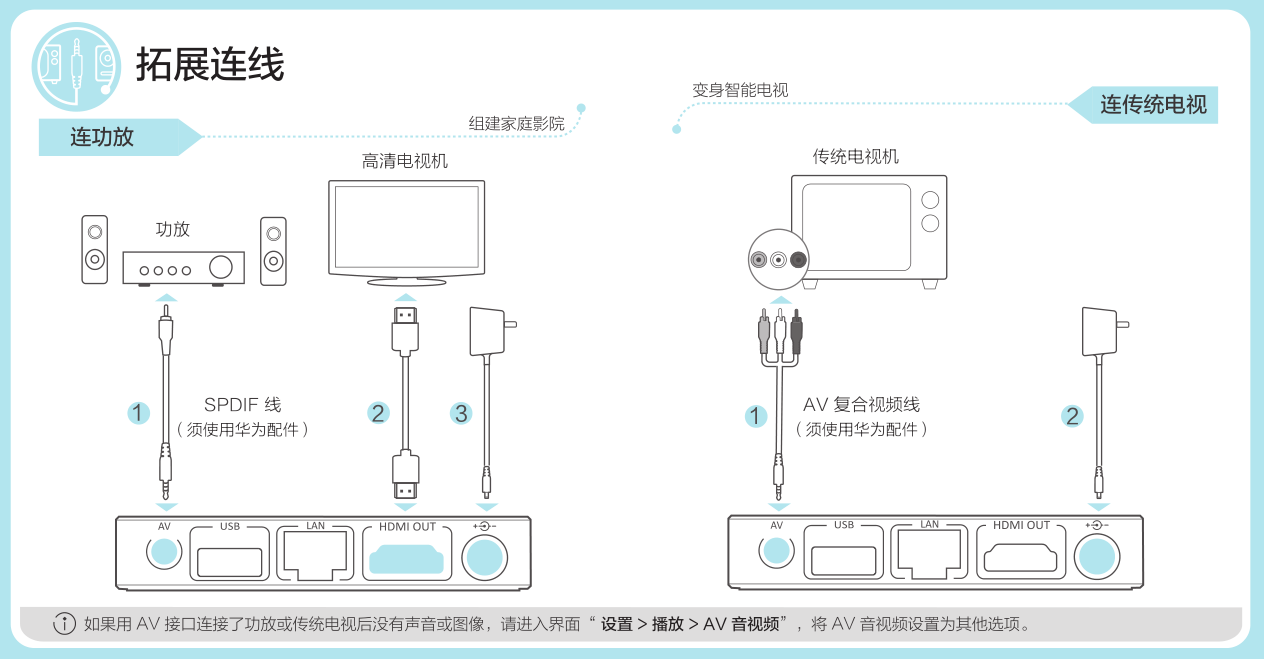 拓展连线

连功放

组建家庭影院

高清电视机

功放

1

SPDIF 线
（须使用华为配件）

2

3

AV USB LAN HDMI OUT

变身智能电视

连传统电视

传统电视机

1

AV 复合视频线
（须使用华为配件）

2

AV USB LAN HDMI OUT

如果用 AV 接口连接了功放或传统电视后没有声音或图像，请进入界面“ 设置 > 播放 > AV 音视频”，将 AV 音视频设置为其他选项。