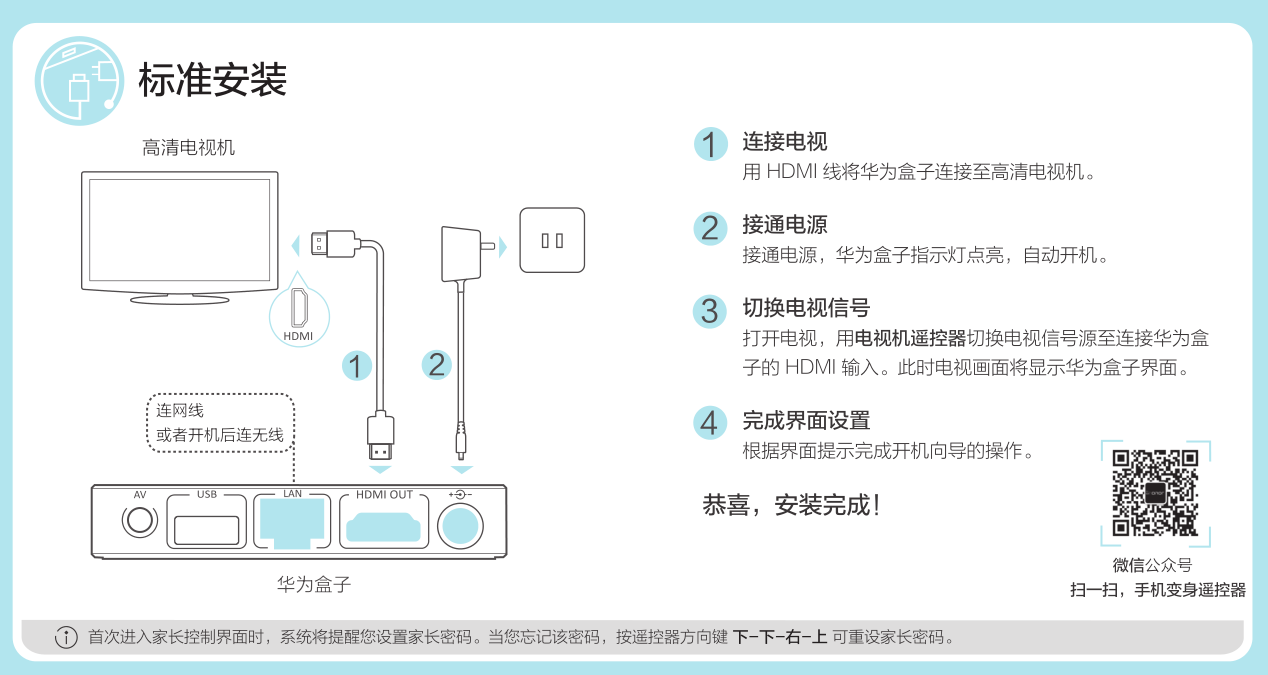 标准安装

高清电视机

HDMI

1

2

连网线
或者开机后连无线

AV USB LAN HDMI OUT

华为盒子

1 连接电视
用 HDMI 线将华为盒子连接至高清电视机。

2 接通电源
接通电源，华为盒子指示灯点亮，自动开机。

3 切换电视信号
打开电视，用电视机遥控器切换电视信号源至连接华为盒子的 HDMI 输入。此时电视画面将显示华为盒子界面。

4 完成界面设置
根据界面提示完成开机向导的操作。

恭喜，安装完成！

微信公众号
扫一扫，手机变身遥控器

首次进入家长控制界面时，系统将提醒您设置家长密码。当您忘记该密码，按遥控器方向键 下-下-右-上 可重设家长密码。