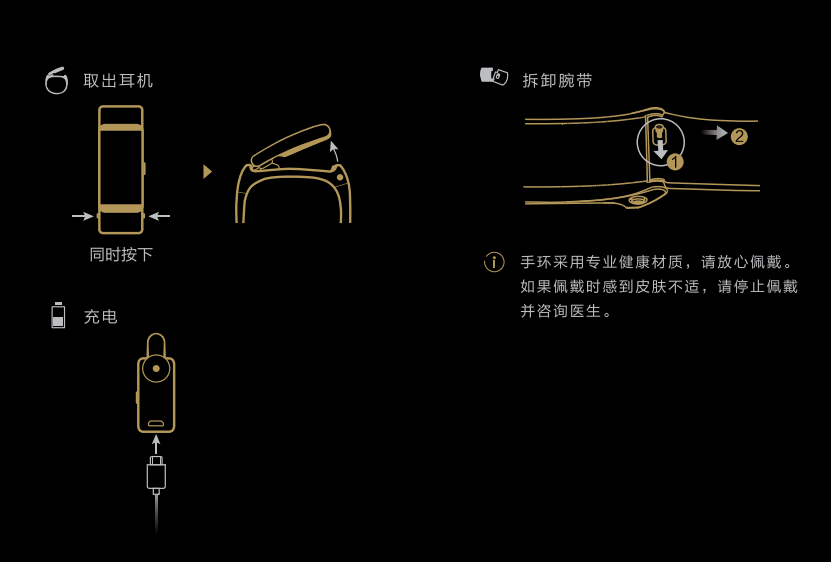 取出耳机

同时按下

充电

拆卸腕带

1

2

手环采用专业健康材质，请放心佩戴。如果佩戴时感到皮肤不适，请停止佩戴并咨询医生。