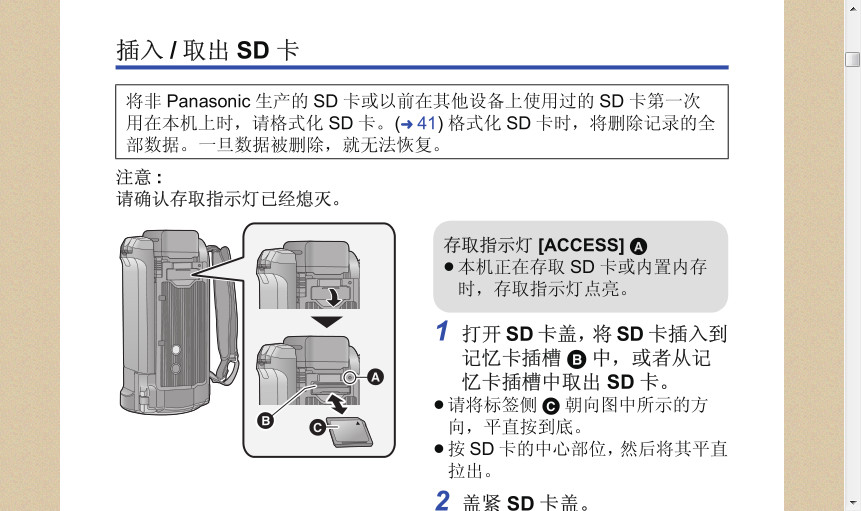 插入 / 取出 SD 卡

将非 Panasonic 生产的 SD 卡或以前在其他设备上使用过的 SD 卡第一次用在本机上时，请格式化 SD 卡。(→ 41) 格式化 SD 卡时，将删除记录的全部数据。一旦数据被删除，就无法恢复。

注意：
请确认存取指示灯已经熄灭。

A
B
C

存取指示灯 [ACCESS] A
● 本机正在存取 SD 卡或内置内存时，存取指示灯点亮。

1 打开 SD 卡盖，将 SD 卡插入到记忆卡插槽 B 中，或者从记忆卡插槽中取出 SD 卡。
● 请将标签侧 C 朝向图中所示的方向，平直按到底。
● 按 SD 卡的中心部位，然后将其平直拉出。

2 盖紧 SD 卡盖。