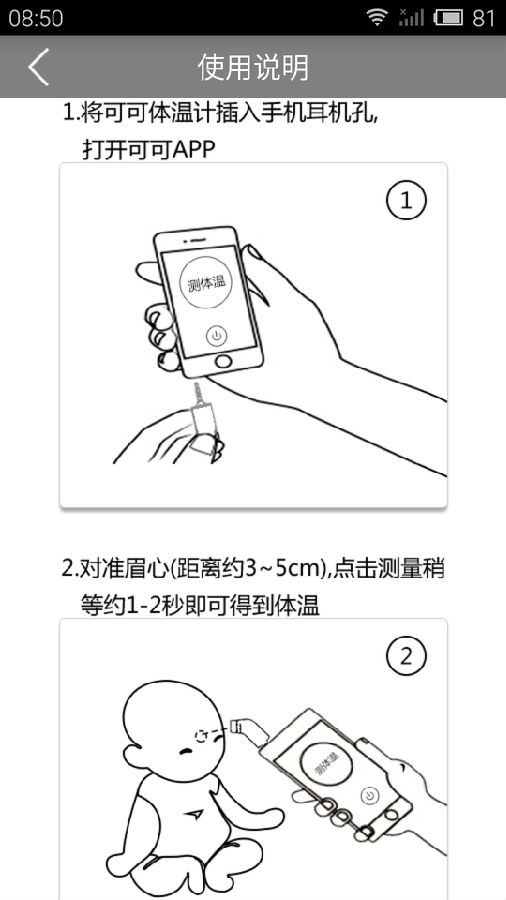 08:50 81

使用说明

1.将可可体温计插入手机耳机孔,打开可可APP

①

测体温

2.对准眉心(距离约3~5cm),点击测量稍等约1-2秒即可得到体温

②

测体温