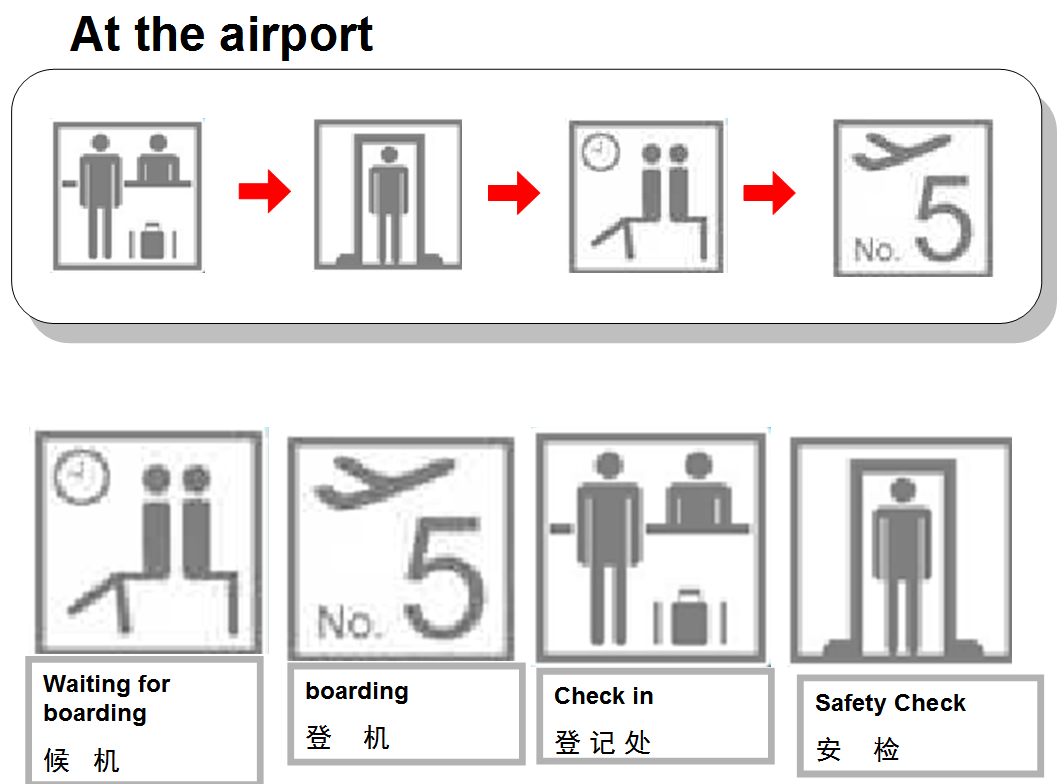 At the airport

No. 5

No. 5

Waiting for boarding
候 机

boarding
登 机

Check in
登记处

Safety Check
安 检