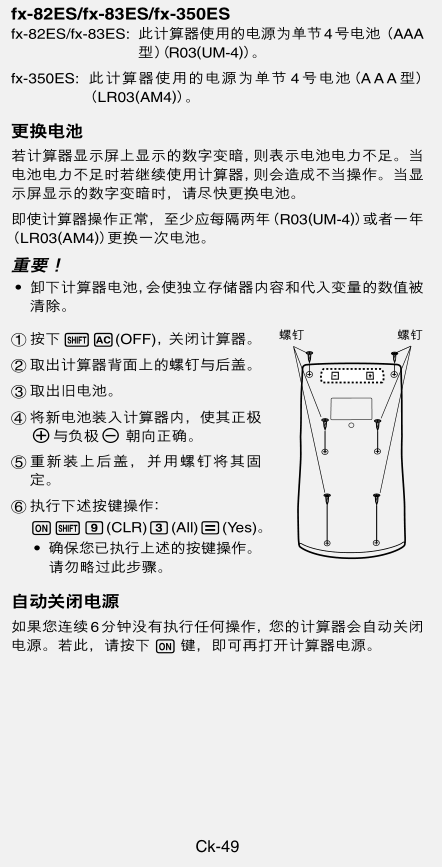 fx-82ES/fx-83ES/fx-350ES

fx-82ES/fx-83ES: 此计算器使用的电源为单节4号电池（AAA型）(R03(UM-4))。

fx-350ES: 此计算器使用的电源为单节4号电池（AAA型）(LR03(AM4))。

更换电池

若计算器显示屏上显示的数字变暗，则表示电池电力不足。当电池电力不足时若继续使用计算器，则会造成不当操作。当显示屏显示的数字变暗时，请尽快更换电池。

即使计算器操作正常，至少应每隔两年（R03(UM-4)）或者一年（LR03(AM4)）更换一次电池。

重要！

• 卸下计算器电池，会使独立存储器内容和代入变量的数值被清除。

① 按下 SHIFT AC (OFF)，关闭计算器。

② 取出计算器背面上的螺钉与后盖。

③ 取出旧电池。

④ 将新电池装入计算器内，使其正极 ⊕ 与负极 ⊖ 朝向正确。

⑤ 重新装上后盖，并用螺钉将其固定。

⑥ 执行下述按键操作：
ON SHIFT 9 (CLR) 3 (All) = (Yes)。
• 确保您已执行上述的按键操作。请勿略过此步骤。

螺钉 螺钉

自动关闭电源

如果您连续6分钟没有执行任何操作，您的计算器会自动关闭电源。若此，请按下 ON 键，即可再打开计算器电源。

Ck-49