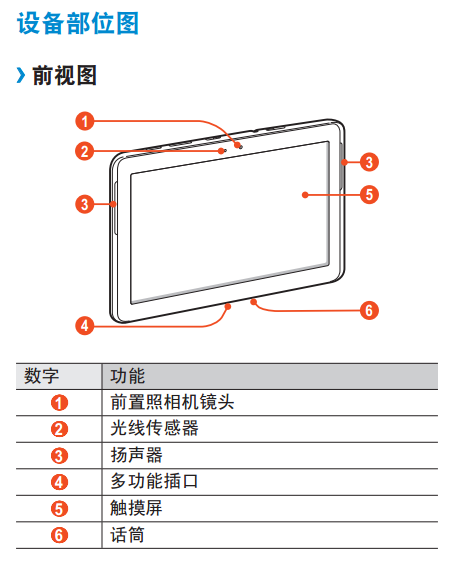 设备部位图

› 前视图

1
2
3
3
5
4
6

| 数字 | 功能 |
|---|---|
| 1 | 前置照相机镜头 |
| 2 | 光线传感器 |
| 3 | 扬声器 |
| 4 | 多功能插口 |
| 5 | 触摸屏 |
| 6 | 话筒 |