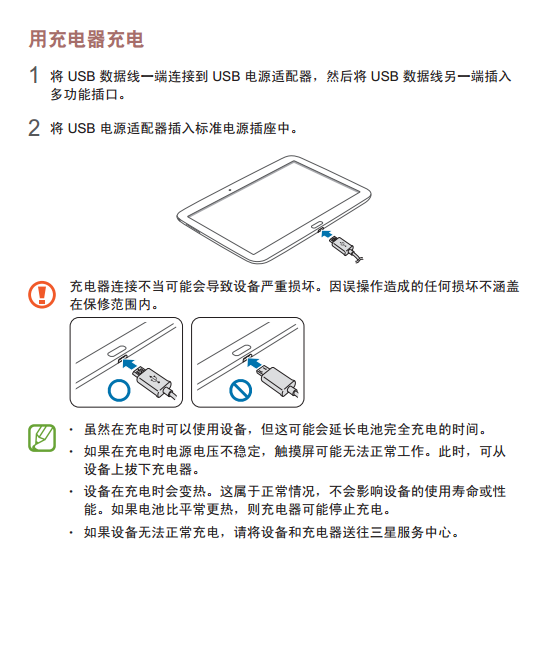 用充电器充电

1 将 USB 数据线一端连接到 USB 电源适配器，然后将 USB 数据线另一端插入多功能插口。

2 将 USB 电源适配器插入标准电源插座中。

充电器连接不当可能会导致设备严重损坏。因误操作造成的任何损坏不涵盖在保修范围内。

· 虽然在充电时可以使用设备，但这可能会延长电池完全充电的时间。

· 如果在充电时电源电压不稳定，触摸屏可能无法正常工作。此时，可从设备上拔下充电器。

· 设备在充电时会变热。这属于正常情况，不会影响设备的使用寿命或性能。如果电池比平常更热，则充电器可能停止充电。

· 如果设备无法正常充电，请将设备和充电器送往三星服务中心。