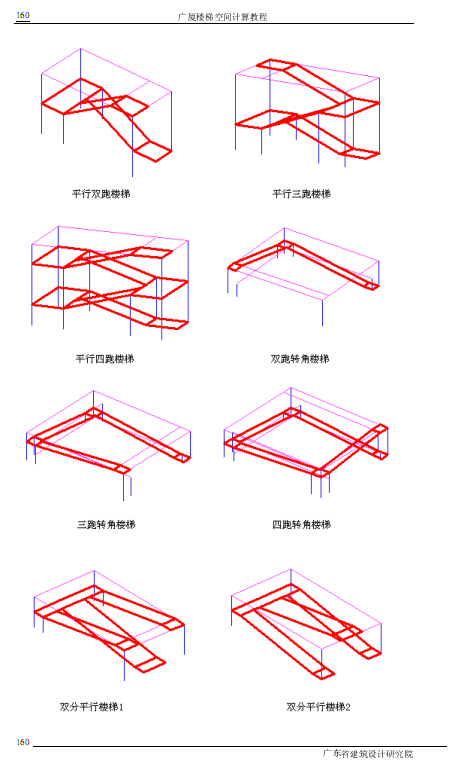 160 广厦楼梯空间计算教程

平行双跑楼梯

平行三跑楼梯

平行四跑楼梯

双跑转角楼梯

三跑转角楼梯

四跑转角楼梯

双分平行楼梯1

双分平行楼梯2

160

广东省建筑设计研究院