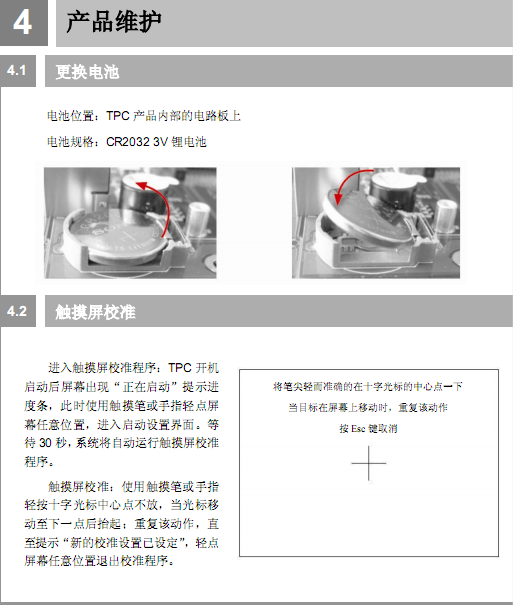 4 产品维护

4.1 更换电池

电池位置：TPC 产品内部的电路板上

电池规格：CR2032 3V 锂电池

4.2 触摸屏校准

进入触摸屏校准程序：TPC 开机启动后屏幕出现“正在启动”提示进度条，此时使用触摸笔或手指轻点屏幕任意位置，进入启动设置界面。等待 30 秒，系统将自动运行触摸屏校准程序。

触摸屏校准：使用触摸笔或手指轻按十字光标中心点不放，当光标移动至下一点后抬起；重复该动作，直至提示“新的校准设置已设定”，轻点屏幕任意位置退出校准程序。

将笔尖轻而准确的在十字光标的中心点一下

当目标在屏幕上移动时，重复该动作

按 Esc 键取消