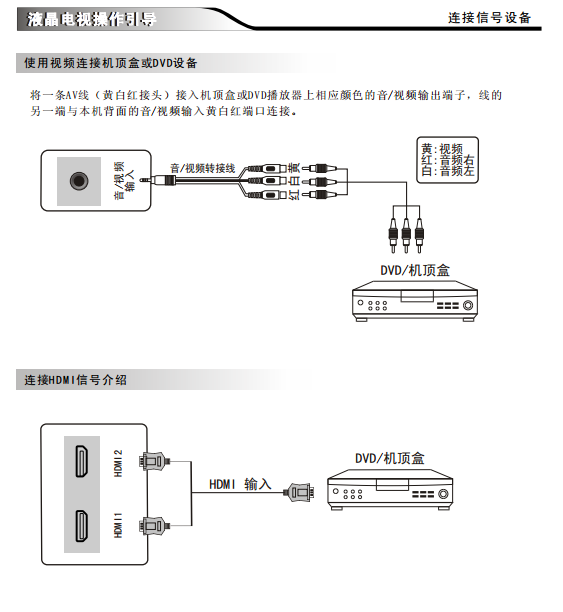 液晶电视操作引导

连接信号设备

使用视频连接机顶盒或DVD设备

将一条AV线（黄白红接头）接入机顶盒或DVD播放器上相应颜色的音/视频输出端子，线的另一端与本机背面的音/视频输入黄白红端口连接。

音/视频输入

音/视频转接线

黄
白
红

黄:视频
红:音频右
白:音频左

DVD/机顶盒

连接HDMI信号介绍

HDMI2

HDMI1

HDMI 输入

DVD/机顶盒