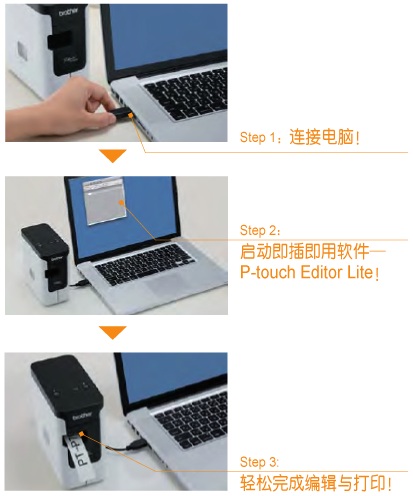 brother

Step 1：连接电脑！

Step 2：
启动即插即用软件—
P-touch Editor Lite！

brother

PT-P

Step 3:
轻松完成编辑与打印！