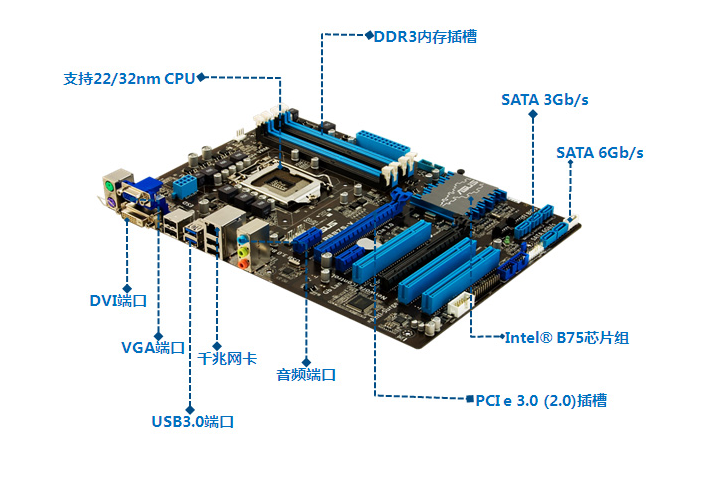 DDR3内存插槽

支持22/32nm CPU

SATA 3Gb/s

SATA 6Gb/s

DVI端口

VGA端口

千兆网卡

音频端口

USB3.0端口

Intel® B75芯片组

PCI e 3.0 (2.0)插槽