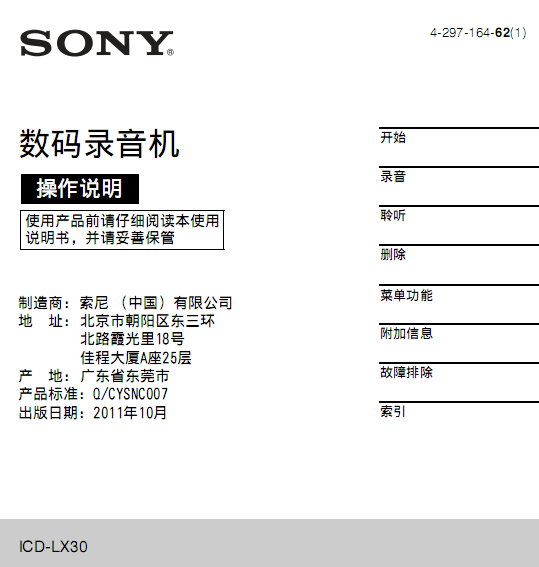 SONY®

4-297-164-62(1)

数码录音机

操作说明

使用产品前请仔细阅读本使用说明书，并请妥善保管

制造商：索尼（中国）有限公司
地 址：北京市朝阳区东三环
北路霞光里18号
佳程大厦A座25层
产 地：广东省东莞市
产品标准：Q/CYSNC007
出版日期：2011年10月

开始

录音

聆听

删除

菜单功能

附加信息

故障排除

索引

ICD-LX30