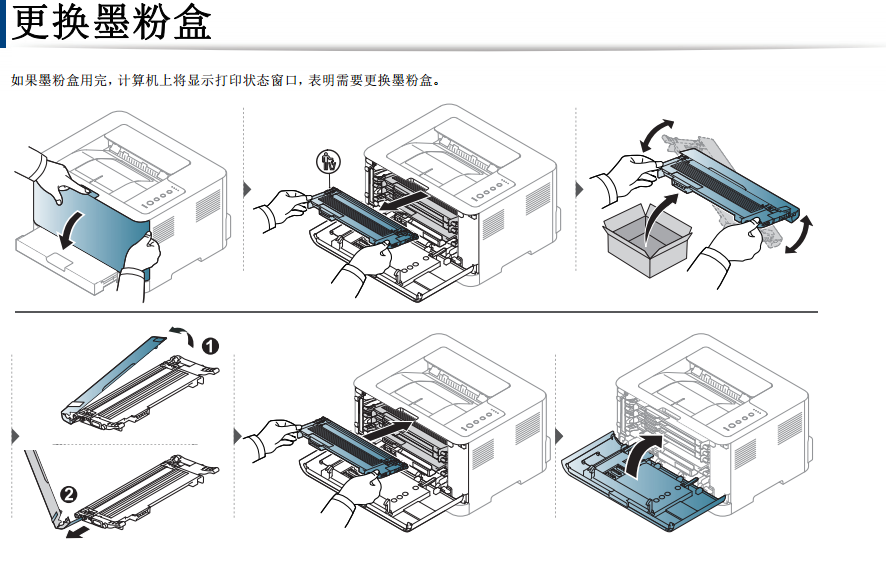 更换墨粉盒

如果墨粉盒用完，计算机上将显示打印状态窗口，表明需要更换墨粉盒。

1

2