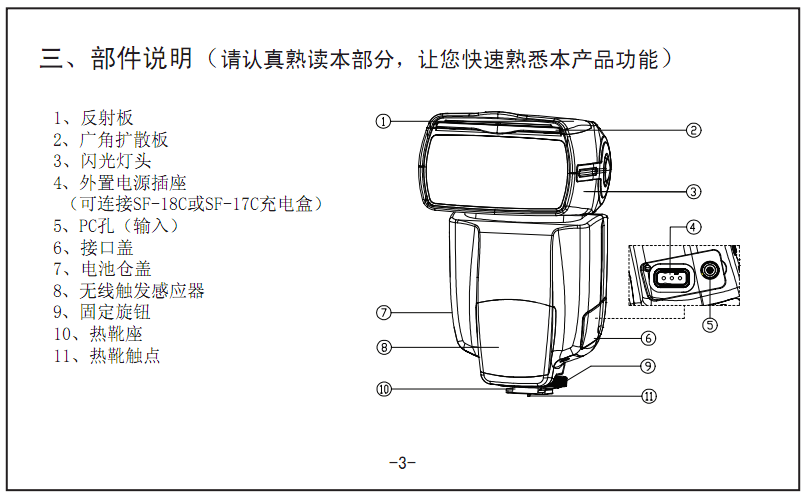 三、部件说明（请认真熟读本部分，让您快速熟悉本产品功能）

1、反射板
2、广角扩散板
3、闪光灯头
4、外置电源插座
（可连接SF-18C或SF-17C充电盒）
5、PC孔（输入）
6、接口盖
7、电池仓盖
8、无线触发感应器
9、固定旋钮
10、热靴座
11、热靴触点

①
②
③
④
⑤
⑥
⑦
⑧
⑨
⑩
⑪

-3-