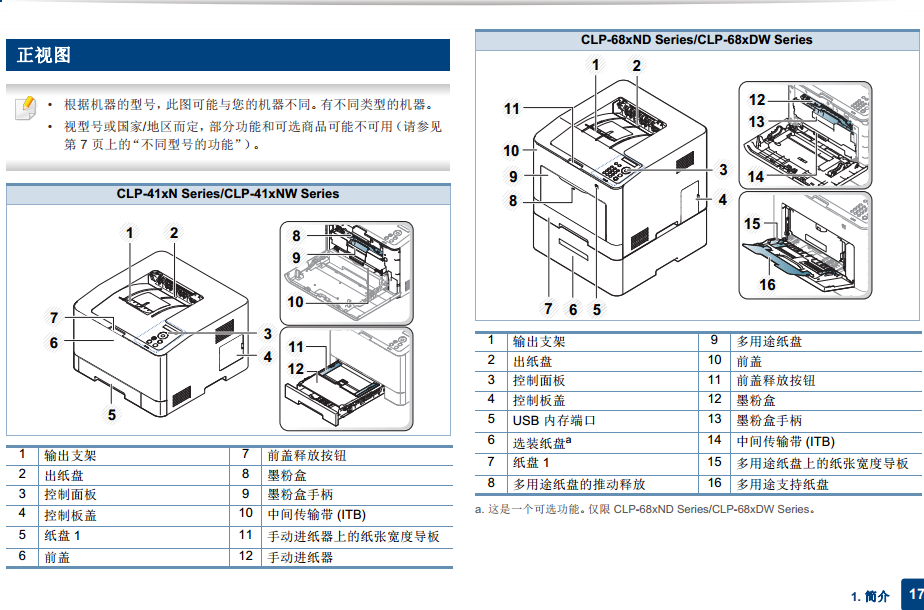 正视图

• 根据机器的型号，此图可能与您的机器不同。有不同类型的机器。
• 视型号或国家/地区而定，部分功能和可选商品可能不可用（请参见第 7 页上的“不同型号的功能”）。

CLP-41xN Series/CLP-41xNW Series

1 2 7 6 3 4 5 8 9 10 11 12

| 1 | 输出支架 | 7 | 前盖释放按钮 |
|---|---|---|---|
| 2 | 出纸盘 | 8 | 墨粉盒 |
| 3 | 控制面板 | 9 | 墨粉盒手柄 |
| 4 | 控制板盖 | 10 | 中间传输带 (ITB) |
| 5 | 纸盘 1 | 11 | 手动进纸器上的纸张宽度导板 |
| 6 | 前盖 | 12 | 手动进纸器 |

CLP-68xND Series/CLP-68xDW Series

1 2 11 10 9 8 3 4 7 6 5 12 13 14 15 16

| 1 | 输出支架 | 9 | 多用途纸盘 |
|---|---|---|---|
| 2 | 出纸盘 | 10 | 前盖 |
| 3 | 控制面板 | 11 | 前盖释放按钮 |
| 4 | 控制板盖 | 12 | 墨粉盒 |
| 5 | USB 内存端口 | 13 | 墨粉盒手柄 |
| 6 | 选装纸盘$^a$ | 14 | 中间传输带 (ITB) |
| 7 | 纸盘 1 | 15 | 多用途纸盘上的纸张宽度导板 |
| 8 | 多用途纸盘的推动释放 | 16 | 多用途支持纸盘 |

a. 这是一个可选功能。仅限 CLP-68xND Series/CLP-68xDW Series。

1. 简介 17