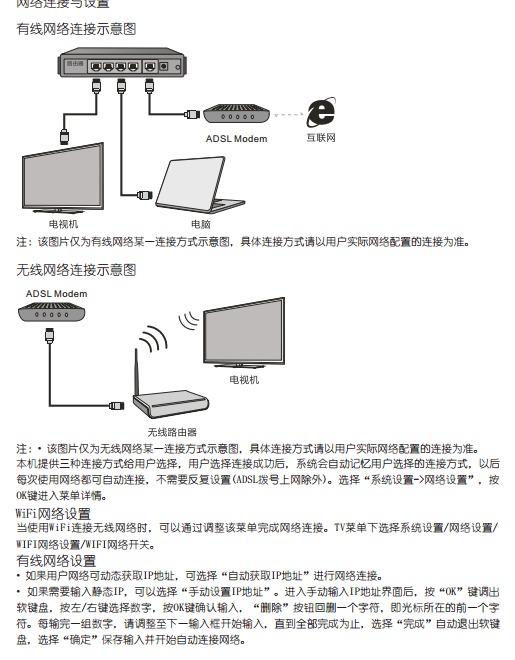 网络连接与设置

有线网络连接示意图

路由器

ADSL Modem

互联网

电视机

电脑

注：该图片仅为有线网络某一连接方式示意图，具体连接方式请以用户实际网络配置的连接为准。

无线网络连接示意图

ADSL Modem

电视机

无线路由器

注：• 该图片仅为无线网络某一连接方式示意图，具体连接方式请以用户实际网络配置的连接为准。
本机提供三种连接方式给用户选择，用户选择连接成功后，系统会自动记忆用户选择的连接方式，以后每次使用网络都可自动连接，不需要反复设置(ADSL拨号上网除外)。选择“系统设置->网络设置”，按OK键进入菜单详情。

WiFi网络设置
当使用WiFi连接无线网络时，可以通过调整该菜单完成网络连接。TV菜单下选择系统设置/网络设置/WIFI网络设置/WIFI网络开关。

有线网络设置
• 如果用户网络可动态获取IP地址，可选择“自动获取IP地址”进行网络连接。
• 如果需要输入静态IP，可以选择“手动设置IP地址”。进入手动输入IP地址界面后，按“OK”键调出软键盘，按左/右键选择数字，按OK键确认输入，“删除”按钮回删一个字符，即光标所在的前一个字符。每输完一组数字，请调整至下一输入框开始输入，直到全部完成为止，选择“完成”自动退出软键盘，选择“确定”保存输入并开始自动连接网络。