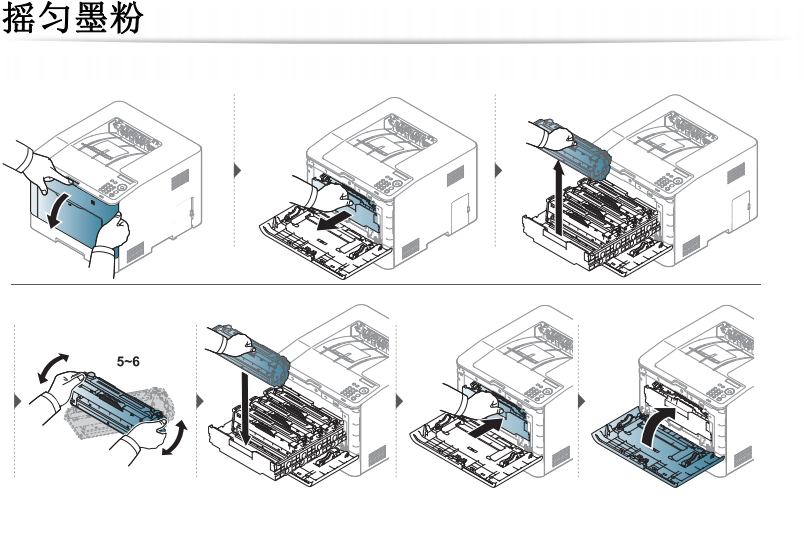 摇匀墨粉

5~6