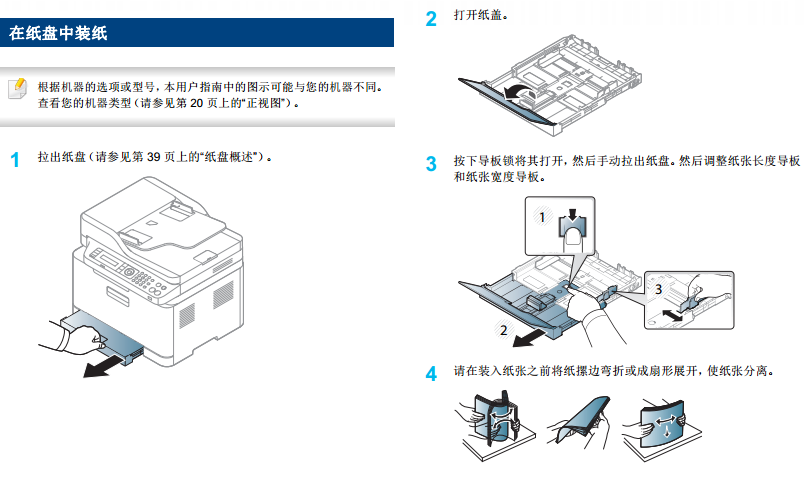 在纸盘中装纸

根据机器的选项或型号，本用户指南中的图示可能与您的机器不同。查看您的机器类型（请参见第 20 页上的"正视图"）。

1 拉出纸盘（请参见第 39 页上的"纸盘概述"）。

2 打开纸盖。

3 按下导板锁将其打开，然后手动拉出纸盘。然后调整纸张长度导板和纸张宽度导板。

1

2

3

4 请在装入纸张之前将纸摞边弯折或成扇形展开，使纸张分离。