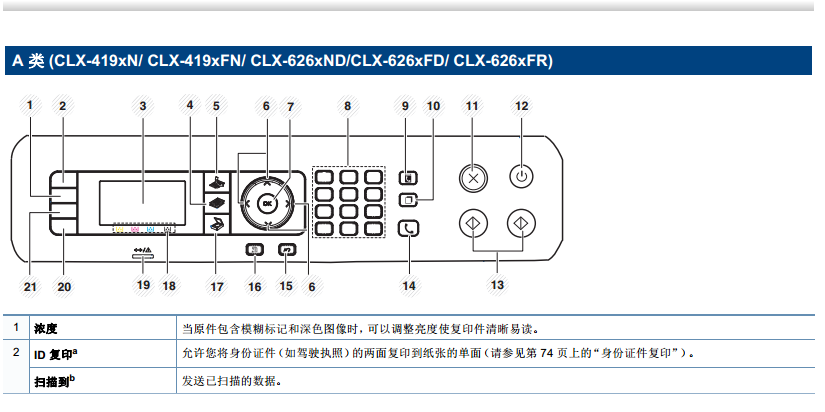 A 类 (CLX-419xN/ CLX-419xFN/ CLX-626xND/CLX-626xFD/ CLX-626xFR)

1 2 3 4 5 6 7 8 9 10 11 12

OK

21 20 19 18 17 16 15 6 14 13

| 1 | 浓度 | 当原件包含模糊标记和深色图像时，可以调整亮度使复印件清晰易读。 |
|---|---|---|
| 2 | ID 复印$^a$ | 允许您将身份证件（如驾驶执照）的两面复印到纸张的单面（请参见第 74 页上的“身份证件复印”）。 |
| | 扫描到$^b$ | 发送已扫描的数据。 |