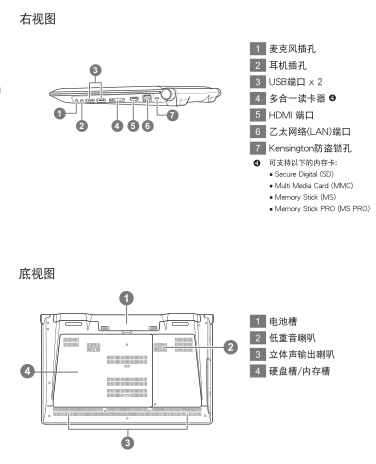 右视图

3
1 2 4 5 6 7

1 麦克风插孔
2 耳机插孔
3 USB端口 x 2
4 多合一读卡器 ❹
5 HDMI 端口
6 乙太网络(LAN)端口
7 Kensington防盗锁孔

❹ 可支持以下的内存卡:
• Secure Digital (SD)
• Multi Media Card (MMC)
• Memory Stick (MS)
• Memory Stick PRO (MS PRO)

底视图

1
2
4
3

1 电池槽
2 低重音喇叭
3 立体声输出喇叭
4 硬盘槽/内存槽