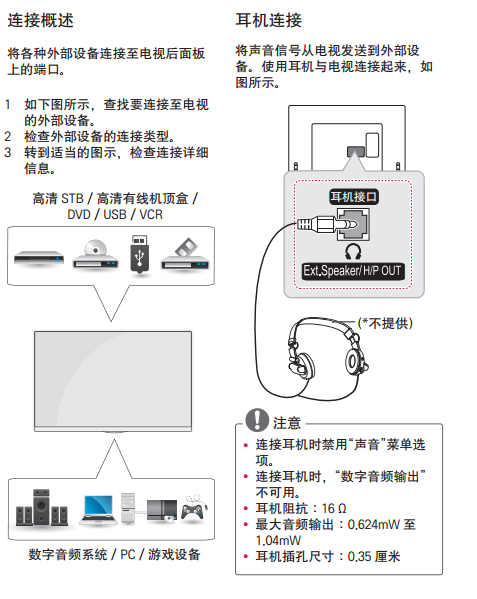 连接概述

将各种外部设备连接至电视后面板上的端口。

1 如下图所示，查找要连接至电视的外部设备。
2 检查外部设备的连接类型。
3 转到适当的图示，检查连接详细信息。

高清 STB / 高清有线机顶盒 / DVD / USB / VCR

数字音频系统 / PC / 游戏设备

耳机连接

将声音信号从电视发送到外部设备。使用耳机与电视连接起来，如图所示。

耳机接口

Ext.Speaker/ H/P OUT

(*不提供)

注意

• 连接耳机时禁用“声音”菜单选项。
• 连接耳机时，“数字音频输出”不可用。
• 耳机阻抗：16 Ω
• 最大音频输出：0.624mW 至 1.04mW
• 耳机插孔尺寸：0.35 厘米