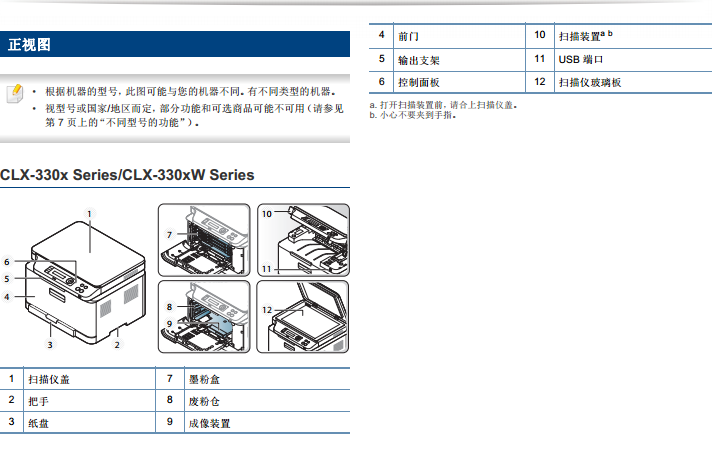 正视图

• 根据机器的型号，此图可能与您的机器不同。有不同类型的机器。
• 视型号或国家/地区而定，部分功能和可选商品可能不可用（请参见第 7 页上的“不同型号的功能”）。

CLX-330x Series/CLX-330xW Series

1
6
5
4
3
2
7
8
9
10
11
12

| 1 | 扫描仪盖 | 7 | 墨粉盒 |
|---|---|---|---|
| 2 | 把手 | 8 | 废粉仓 |
| 3 | 纸盘 | 9 | 成像装置 |

| 4 | 前门 | 10 | 扫描装置$^{a\ b}$ |
|---|---|---|---|
| 5 | 输出支架 | 11 | USB 端口 |
| 6 | 控制面板 | 12 | 扫描仪玻璃板 |

a. 打开扫描装置前，请合上扫描仪盖。
b. 小心不要夹到手指。