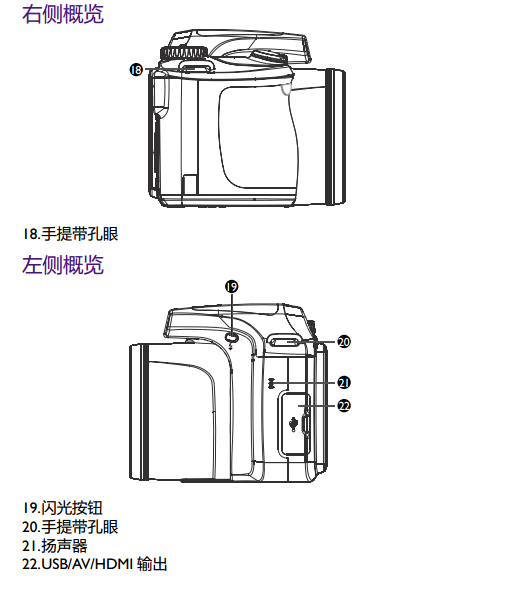 右侧概览

18

18.手提带孔眼

左侧概览

19

20

21

22

19.闪光按钮
20.手提带孔眼
21.扬声器
22.USB/AV/HDMI 输出