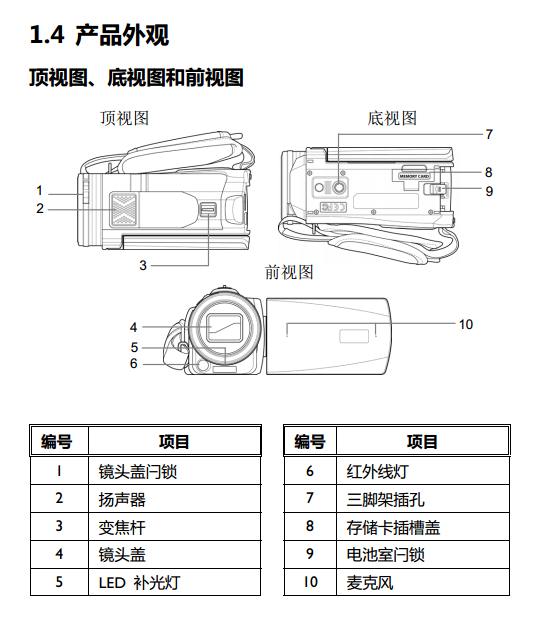 1.4 产品外观

顶视图、底视图和前视图

顶视图

1
2
3

底视图

7
8
9
MEMORY CARD

前视图

4
5
6
10

| 编号 | 项目 |
|---|---|
| 1 | 镜头盖闩锁 |
| 2 | 扬声器 |
| 3 | 变焦杆 |
| 4 | 镜头盖 |
| 5 | LED 补光灯 |

| 编号 | 项目 |
|---|---|
| 6 | 红外线灯 |
| 7 | 三脚架插孔 |
| 8 | 存储卡插槽盖 |
| 9 | 电池室闩锁 |
| 10 | 麦克风 |