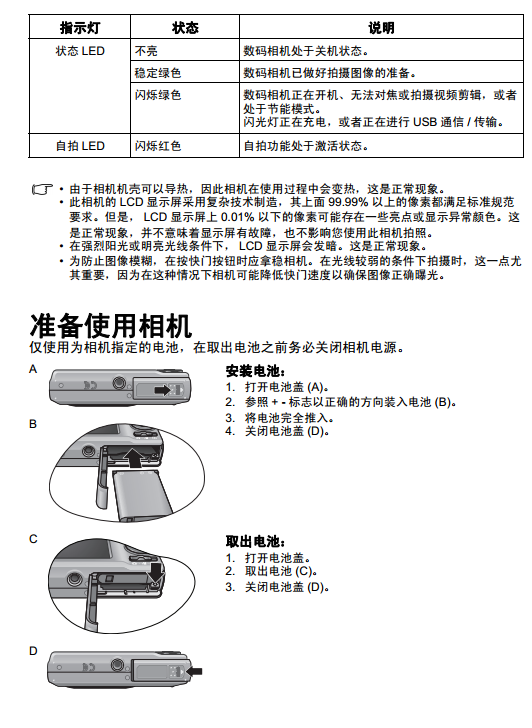 | 指示灯 | 状态 | 说明 |
|---|---|---|
| 状态 LED | 不亮 | 数码相机处于关机状态。 |
| | 稳定绿色 | 数码相机已做好拍摄图像的准备。 |
| | 闪烁绿色 | 数码相机正在开机、无法对焦或拍摄视频剪辑，或者处于节能模式。闪光灯正在充电，或者正在进行 USB 通信 / 传输。 |
| 自拍 LED | 闪烁红色 | 自拍功能处于激活状态。 |

• 由于相机机壳可以导热，因此相机在使用过程中会变热，这是正常现象。
• 此相机的 LCD 显示屏采用复杂技术制造，其上面 99.99% 以上的像素都满足标准规范要求。但是， LCD 显示屏上 0.01% 以下的像素可能存在一些亮点或显示异常颜色。这是正常现象，并不意味着显示屏有故障，也不影响您使用此相机拍照。
• 在强烈阳光或明亮光线条件下， LCD 显示屏会发暗。这是正常现象。
• 为防止图像模糊，在按快门按钮时应拿稳相机。在光线较弱的条件下拍摄时，这一点尤其重要，因为在这种情况下相机可能降低快门速度以确保图像正确曝光。

准备使用相机
仅使用为相机指定的电池，在取出电池之前务必关闭相机电源。

A

B

安装电池：
1. 打开电池盖 (A)。
2. 参照 + - 标志以正确的方向装入电池 (B)。
3. 将电池完全推入。
4. 关闭电池盖 (D)。

C

取出电池：
1. 打开电池盖。
2. 取出电池 (C)。
3. 关闭电池盖 (D)。

D