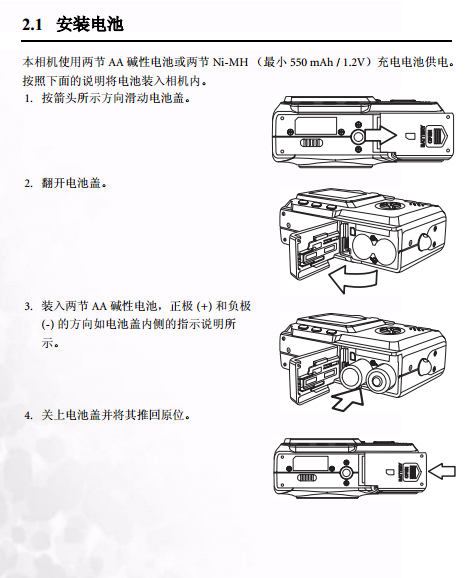 2.1 安装电池

本相机使用两节 AA 碱性电池或两节 Ni-MH （最小 550 mAh / 1.2V）充电电池供电。按照下面的说明将电池装入相机内。

1. 按箭头所示方向滑动电池盖。

BATTERY OPEN

2. 翻开电池盖。

3. 装入两节 AA 碱性电池，正极 (+) 和负极 (-) 的方向如电池盖内侧的指示说明所示。

4. 关上电池盖并将其推回原位。

BATTERY OPEN