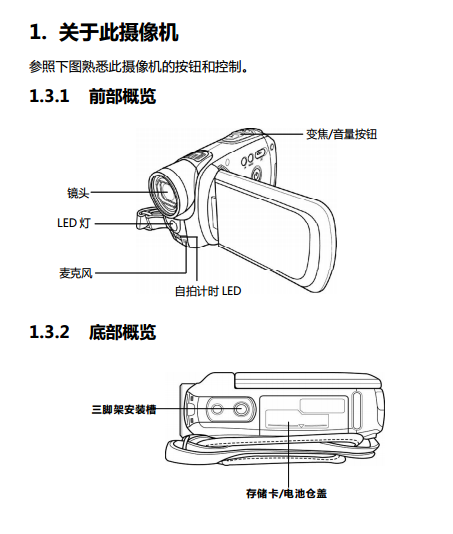 1. 关于此摄像机

参照下图熟悉此摄像机的按钮和控制。

1.3.1 前部概览

变焦/音量按钮

镜头

LED 灯

麦克风

自拍计时 LED

1.3.2 底部概览

三脚架安装槽

存储卡/电池仓盖