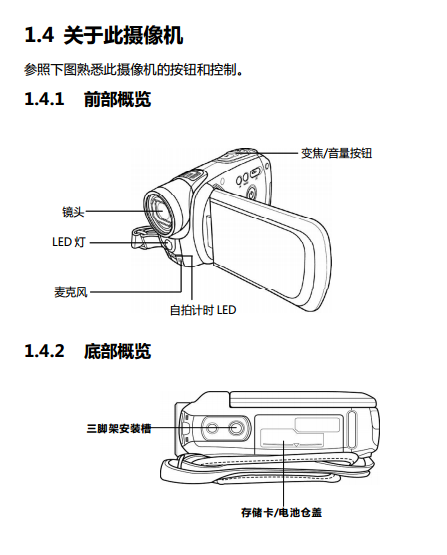 1.4 关于此摄像机

参照下图熟悉此摄像机的按钮和控制。

1.4.1 前部概览

变焦/音量按钮

镜头

LED 灯

麦克风

自拍计时 LED

1.4.2 底部概览

三脚架安装槽

存储卡/电池仓盖