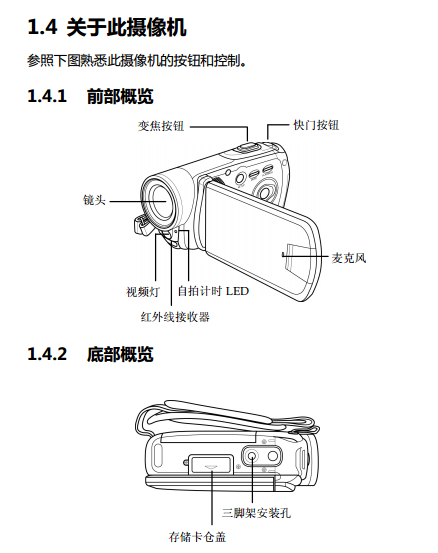 1.4 关于此摄像机

参照下图熟悉此摄像机的按钮和控制。

1.4.1 前部概览

变焦按钮

快门按钮

镜头

麦克风

视频灯

自拍计时 LED

红外线接收器

1.4.2 底部概览

三脚架安装孔

存储卡仓盖