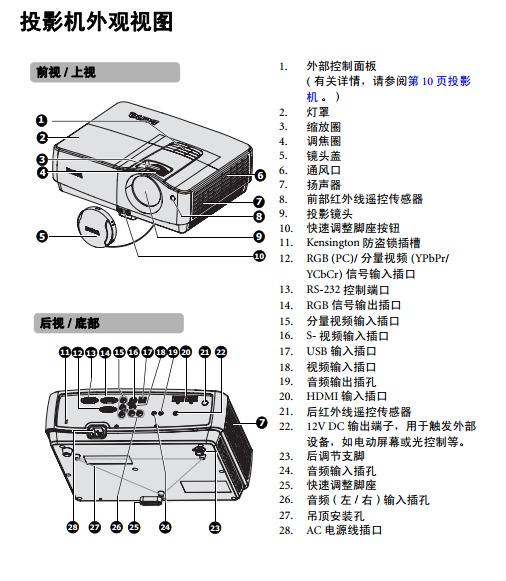 投影机外观视图

前视 / 上视

1
2
3
4
5
6
7
8
9
10

后视 / 底部

11 12 13 14 15 16 17 18 19 20 21 22
7
28 27 26 25 24 23

1. 外部控制面板
( 有关详情，请参阅第 10 页投影机 。)
2. 灯罩
3. 缩放圈
4. 调焦圈
5. 镜头盖
6. 通风口
7. 扬声器
8. 前部红外线遥控传感器
9. 投影镜头
10. 快速调整脚座按钮
11. Kensington 防盗锁插槽
12. RGB (PC)/ 分量视频 (YPbPr/ YCbCr) 信号输入插口
13. RS-232 控制端口
14. RGB 信号输出插口
15. 分量视频输入插口
16. S- 视频输入插口
17. USB 输入插口
18. 视频输入插口
19. 音频输出插孔
20. HDMI 输入插口
21. 后红外线遥控传感器
22. 12V DC 输出端子，用于触发外部设备，如电动屏幕或光控制等。
23. 后调节支脚
24. 音频输入插孔
25. 快速调整脚座
26. 音频 ( 左 / 右 ) 输入插孔
27. 吊顶安装孔
28. AC 电源线插口