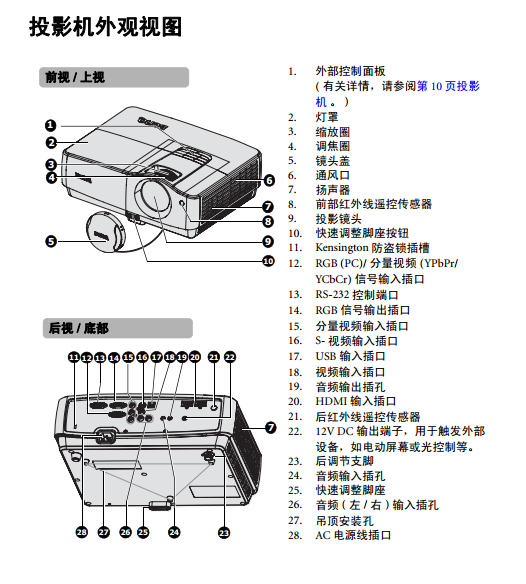 投影机外观视图

前视 / 上视

1
2
3
4
5
6
7
8
9
10

后视 / 底部

11 12 13 14 15 16 17 18 19 20 21 22
7
28 27 26 25 24 23

1. 外部控制面板
( 有关详情，请参阅第 10 页投影机 。 )
2. 灯罩
3. 缩放圈
4. 调焦圈
5. 镜头盖
6. 通风口
7. 扬声器
8. 前部红外线遥控传感器
9. 投影镜头
10. 快速调整脚座按钮
11. Kensington 防盗锁插槽
12. RGB (PC)/ 分量视频 (YPbPr/ YCbCr) 信号输入插口
13. RS-232 控制端口
14. RGB 信号输出插口
15. 分量视频输入插口
16. S- 视频输入插口
17. USB 输入插口
18. 视频输入插口
19. 音频输出插孔
20. HDMI 输入插口
21. 后红外线遥控传感器
22. 12V DC 输出端子，用于触发外部设备，如电动屏幕或光控制等。
23. 后调节支脚
24. 音频输入插孔
25. 快速调整脚座
26. 音频 ( 左 / 右 ) 输入插孔
27. 吊顶安装孔
28. AC 电源线插口