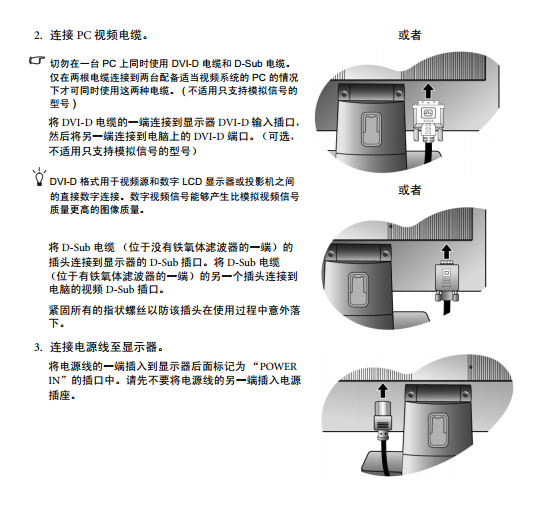 2. 连接 PC 视频电缆。

切勿在一台 PC 上同时使用 DVI-D 电缆和 D-Sub 电缆。仅在两根电缆连接到两台配备适当视频系统的 PC 的情况下才可同时使用这两种电缆。（不适用只支持模拟信号的型号）

将 DVI-D 电缆的一端连接到显示器 DVI-D 输入插口，然后将另一端连接到电脑上的 DVI-D 端口。（可选，不适用只支持模拟信号的型号）

DVI-D 格式用于视频源和数字 LCD 显示器或投影机之间的直接数字连接。数字视频信号能够产生比模拟视频信号质量更高的图像质量。

将 D-Sub 电缆 （位于没有铁氧体滤波器的一端）的插头连接到显示器的 D-Sub 插口。将 D-Sub 电缆（位于有铁氧体滤波器的一端）的另一个插头连接到电脑的视频 D-Sub 插口。

紧固所有的指状螺丝以防该插头在使用过程中意外落下。

3. 连接电源线至显示器。

将电源线的一端插入到显示器后面标记为 “POWER IN”的插口中。请先不要将电源线的另一端插入电源插座。

或者

或者