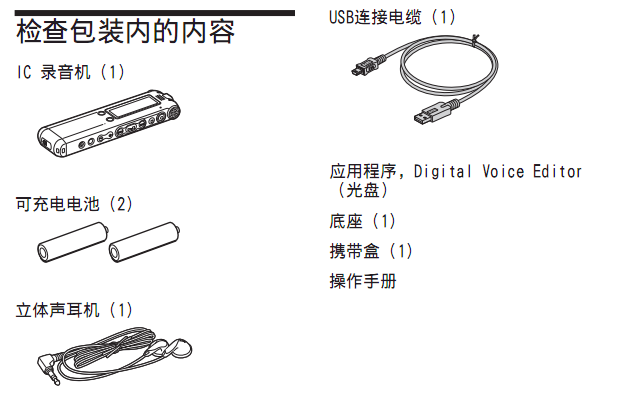 检查包装内的内容

IC 录音机（1）

可充电电池（2）

立体声耳机（1）

USB连接电缆（1）

应用程序，Digital Voice Editor（光盘）

底座（1）

携带盒（1）

操作手册