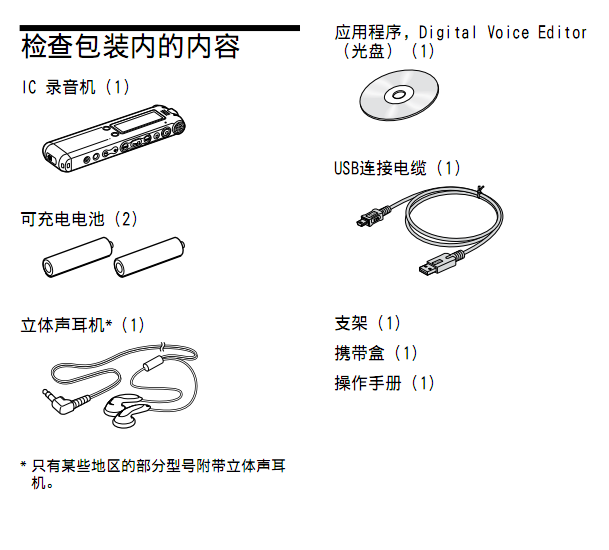 检查包装内的内容

IC 录音机（1）

可充电电池（2）

立体声耳机*（1）

* 只有某些地区的部分型号附带立体声耳机。

应用程序，Digital Voice Editor（光盘）（1）

USB连接电缆（1）

支架（1）

携带盒（1）

操作手册（1）