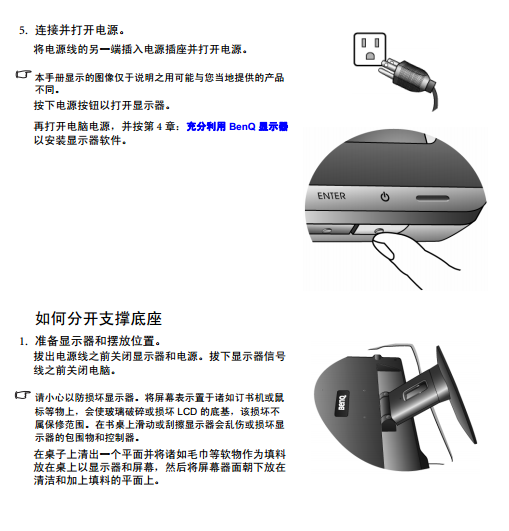 5. 连接并打开电源。

将电源线的另一端插入电源插座并打开电源。

本手册显示的图像仅于说明之用可能与您当地提供的产品不同。

按下电源按钮以打开显示器。

再打开电脑电源，并按第 4 章：充分利用 BenQ 显示器以安装显示器软件。

ENTER

如何分开支撑底座

1. 准备显示器和摆放位置。

拔出电源线之前关闭显示器和电源。拔下显示器信号线之前关闭电脑。

请小心以防损坏显示器。将屏幕表示置于诸如订书机或鼠标等物上，会使玻璃破碎或损坏 LCD 的底基，该损坏不属保修范围。在书桌上滑动或刮擦显示器会乱伤或损坏显示器的包围物和控制器。

在桌子上清出一个平面并将诸如毛巾等软物作为填料放在桌上以显示器和屏幕，然后将屏幕器面朝下放在清洁和加上填料的平面上。

BenQ