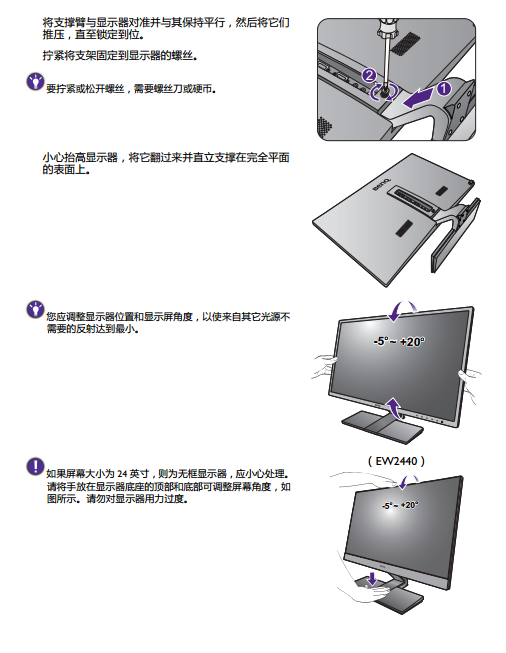 将支撑臂与显示器对准并与其保持平行，然后将它们推压，直至锁定到位。

拧紧将支架固定到显示器的螺丝。

要拧紧或松开螺丝，需要螺丝刀或硬币。

2

1

小心抬高显示器，将它翻过来并直立支撑在完全平面的表面上。

BenQ

您应调整显示器位置和显示屏角度，以使来自其它光源不需要的反射达到最小。

-5° ~ +20°

如果屏幕大小为 24 英寸，则为无框显示器，应小心处理。请将手放在显示器底座的顶部和底部可调整屏幕角度，如图所示。请勿对显示器用力过度。

( EW2440 )

-5° ~ +20°