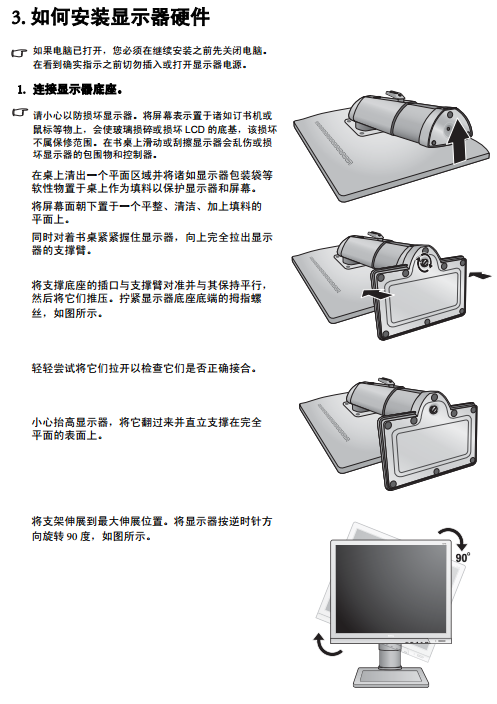 3. 如何安装显示器硬件

如果电脑已打开，您必须在继续安装之前先关闭电脑。在看到确实指示之前切勿插入或打开显示器电源。

1. 连接显示器底座。

请小心以防损坏显示器。将屏幕表示置于诸如订书机或鼠标等物上，会使玻璃损碎或损坏 LCD 的底基，该损坏不属保修范围。在书桌上滑动或刮擦显示器会乱伤或损坏显示器的包围物和控制器。

在桌上清出一个平面区域并将诸如显示器包装袋等软性物置于桌上作为填料以保护显示器和屏幕。

将屏幕面朝下置于一个平整、清洁、加上填料的平面上。

同时对着书桌紧紧握住显示器，向上完全拉出显示器的支撑臂。

将支撑底座的插口与支撑臂对准并与其保持平行，然后将它们推压。拧紧显示器底座底端的拇指螺丝，如图所示。

轻轻尝试将它们拉开以检查它们是否正确接合。

小心抬高显示器，将它翻过来并直立支撑在完全平面的表面上。

将支架伸展到最大伸展位置。将显示器按逆时针方向旋转 90 度，如图所示。

90°