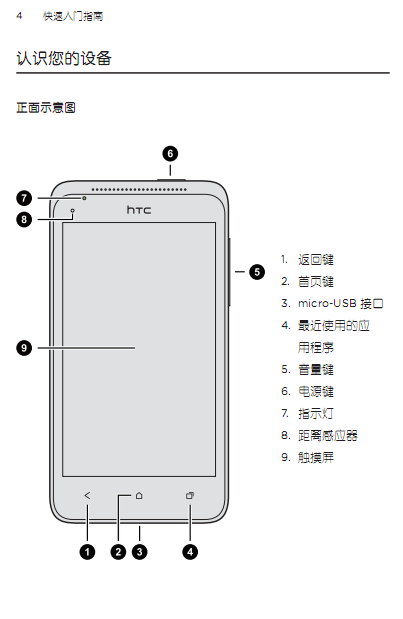 4 快速入门指南

认识您的设备

正面示意图

6
7
8
htc
5
9
1 2 3 4

1. 返回键
2. 首页键
3. micro-USB 接口
4. 最近使用的应用程序
5. 音量键
6. 电源键
7. 指示灯
8. 距离感应器
9. 触摸屏