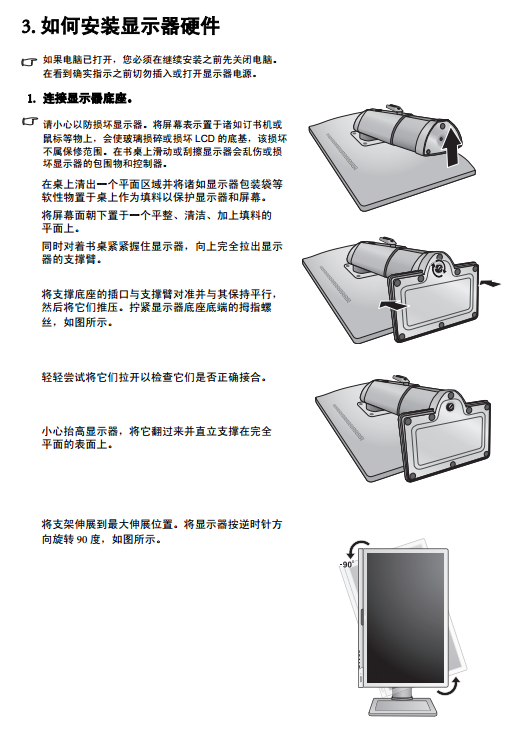 3. 如何安装显示器硬件

如果电脑已打开，您必须在继续安装之前先关闭电脑。在看到确实指示之前切勿插入或打开显示器电源。

1. 连接显示器底座。

请小心以防损坏显示器。将屏幕表示置于诸如订书机或鼠标等物上，会使玻璃损碎或损坏 LCD 的底基，该损坏不属保修范围。在书桌上滑动或刮擦显示器会乱伤或损坏显示器的包围物和控制器。

在桌上清出一个平面区域并将诸如显示器包装袋等软性物置于桌上作为填料以保护显示器和屏幕。

将屏幕面朝下置于一个平整、清洁、加上填料的平面上。

同时对着书桌紧紧握住显示器，向上完全拉出显示器的支撑臂。

将支撑底座的插口与支撑臂对准并与其保持平行，然后将它们推压。拧紧显示器底座底端的拇指螺丝，如图所示。

轻轻尝试将它们拉开以检查它们是否正确接合。

小心抬高显示器，将它翻过来并直立支撑在完全平面的表面上。

将支架伸展到最大伸展位置。将显示器按逆时针方向旋转 90 度，如图所示。

-90°